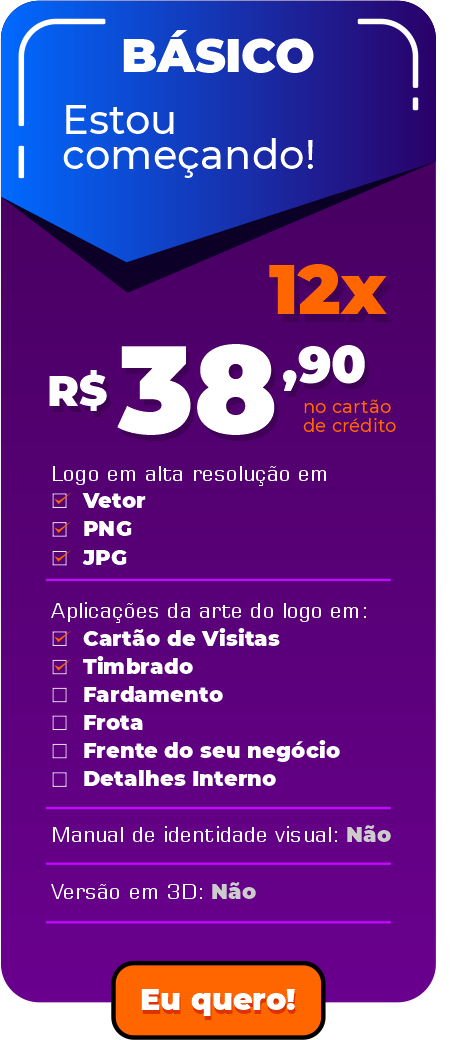 BÁSICO

Estou começando!

12x

R$ 38,90 no cartão de crédito

Logo em alta resolução em
☑ Vetor
☑ PNG
☑ JPG

Aplicações da arte do logo em:
☑ Cartão de Visitas
☑ Timbrado
☐ Fardamento
☐ Frota
☐ Frente do seu negócio
☐ Detalhes Interno

Manual de identidade visual: Não

Versão em 3D: Não

Eu quero!