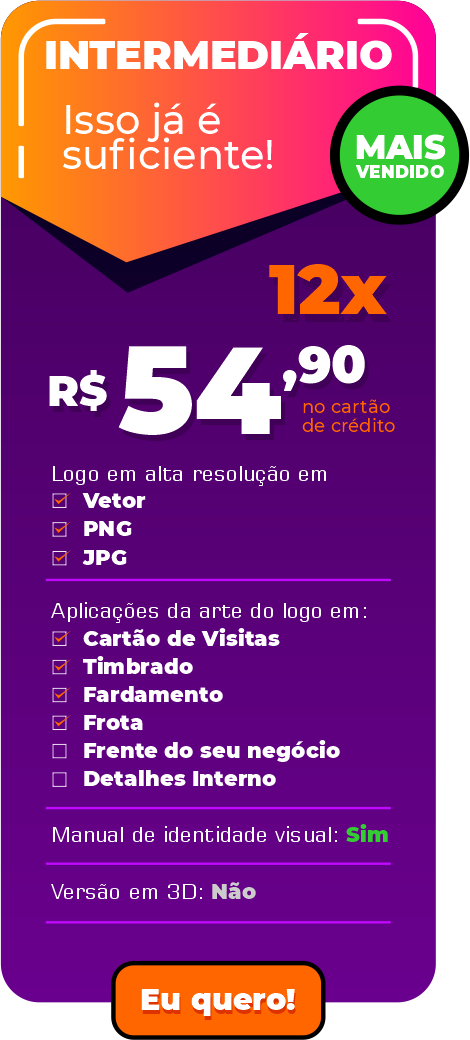 INTERMEDIÁRIO

Isso já é suficiente!

MAIS VENDIDO

12x

R$ 54,90 no cartão de crédito

Logo em alta resolução em
☑ Vetor
☑ PNG
☑ JPG

Aplicações da arte do logo em:
☑ Cartão de Visitas
☑ Timbrado
☑ Fardamento
☑ Frota
☐ Frente do seu negócio
☐ Detalhes Interno

Manual de identidade visual: Sim

Versão em 3D: Não

Eu quero!